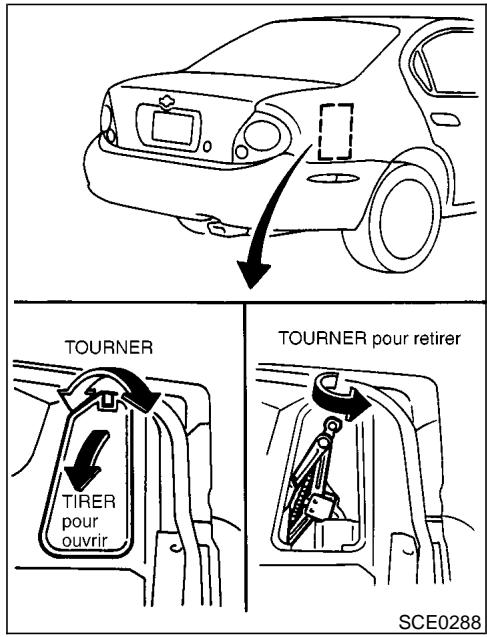 TOURNER

TIRER pour ouvrir

TOURNER pour retirer

SCE0288