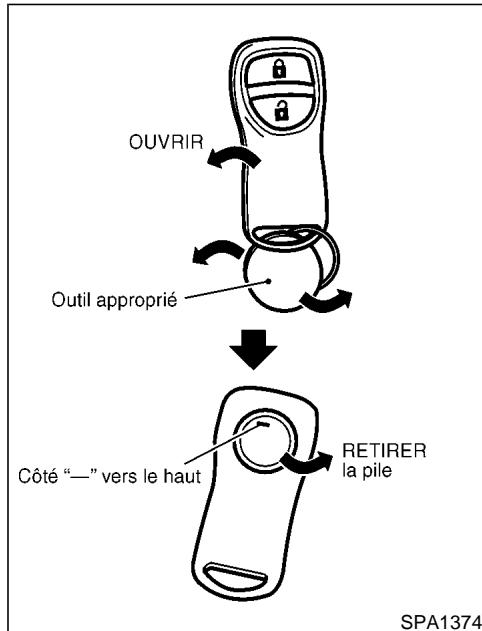 OUVRIR

Outil approprié

Côté “—” vers le haut

RETIRER la pile

SPA1374