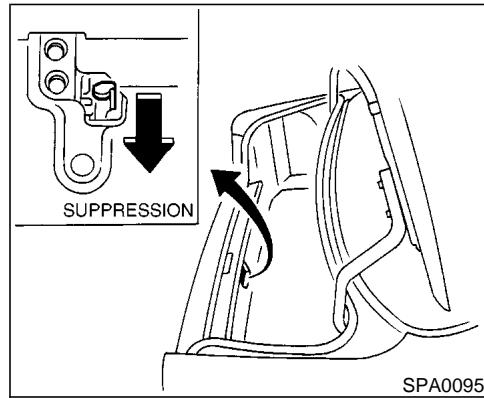 SUPPRESSION

SPA0095