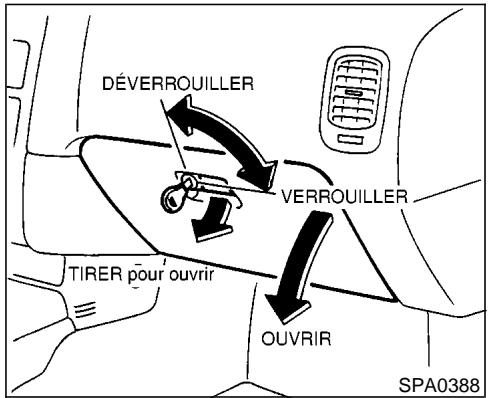 DÉVERROUILLER

VERROUILLER

TIRER pour ouvrir

OUVRIR

SPA0388