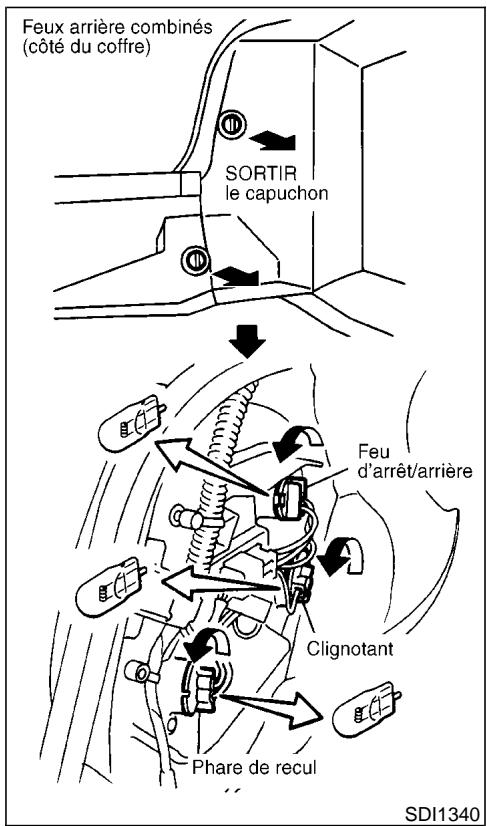 Feux arrière combinés (côté du coffre)

SORTIR le capuchon

Feu d'arrêt/arrière

Clignotant

Phare de recul

SDI1340