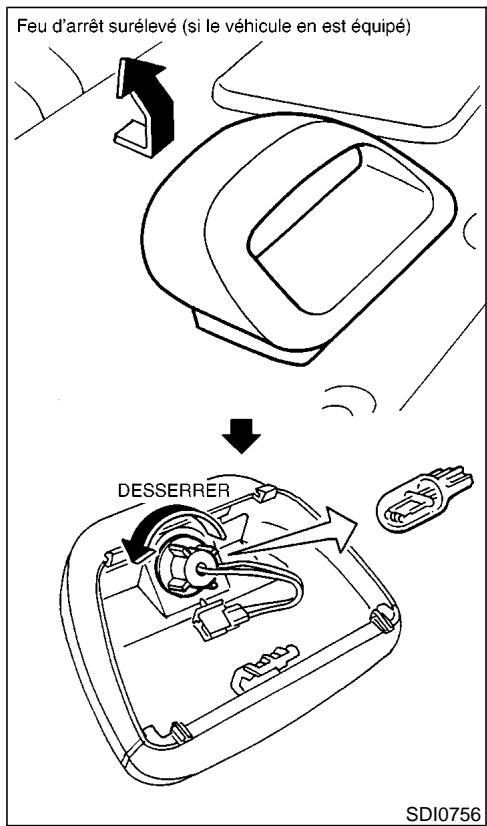 Feu d'arrêt surélevé (si le véhicule en est équipé)

DESSERRER

SDI0756