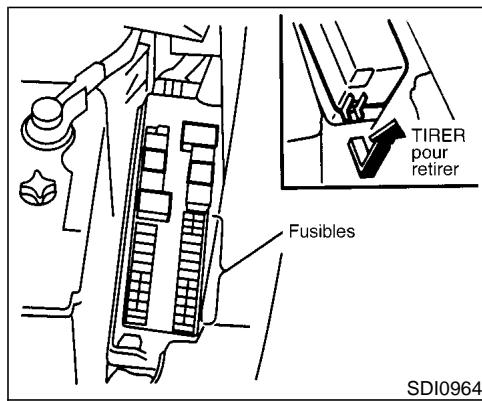 TIRER pour retirer

Fusibles

SDI0964