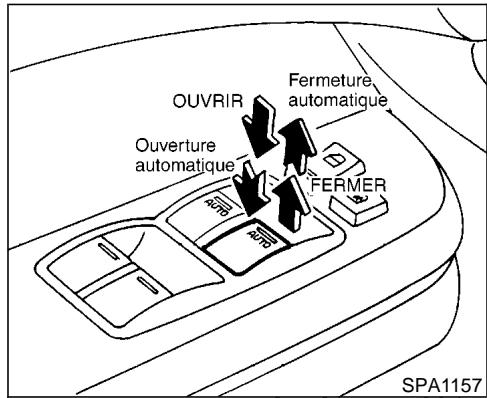 Fermeture automatique

OUVRIR

Ouverture automatique

FERMER

AUTO

AUTO

SPA1157