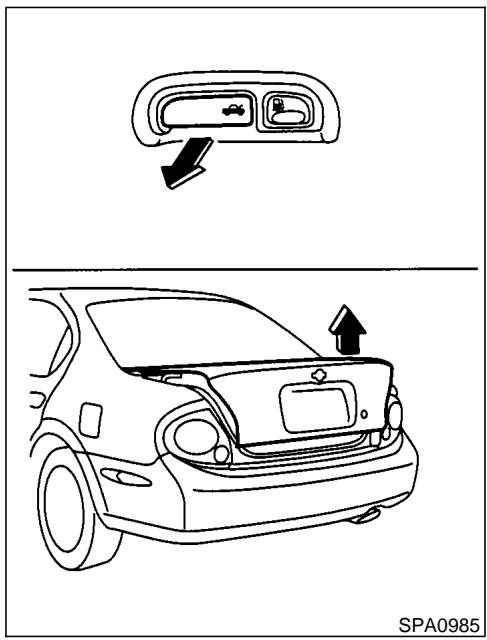 SPA0985