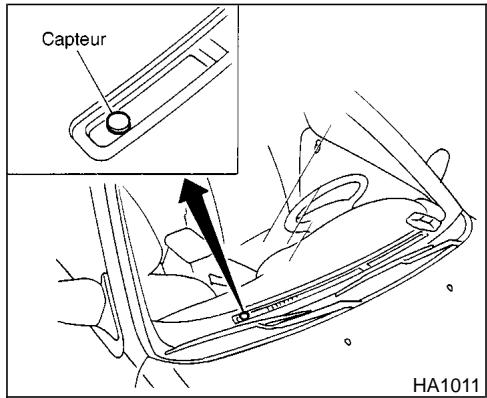 Capteur

HA1011