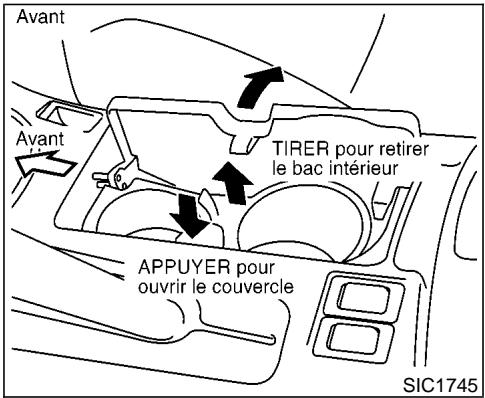 Avant

Avant

TIRER pour retirer le bac intérieur

APPUYER pour ouvrir le couvercle

SIC1745