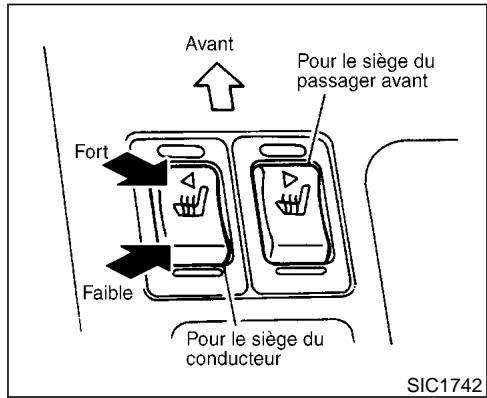 Avant

Pour le siège du passager avant

Fort

Faible

Pour le siège du conducteur

SIC1742