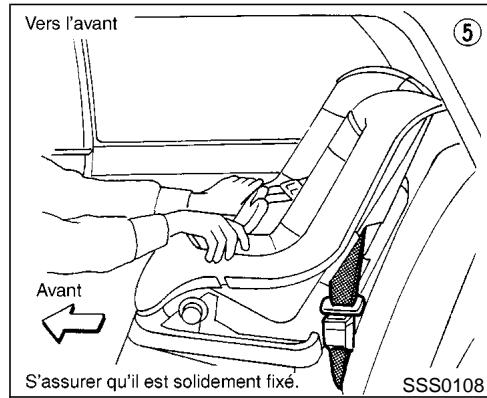 Vers l'avant

5

Avant

S'assurer qu'il est solidement fixé.

SSS0108