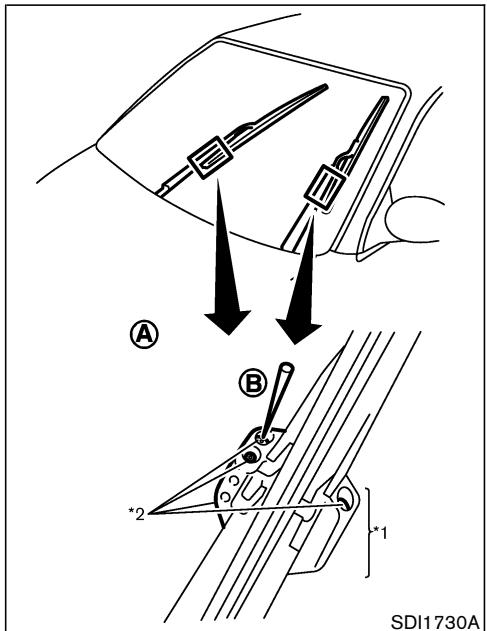 A

B

*2

*1

SDI1730A