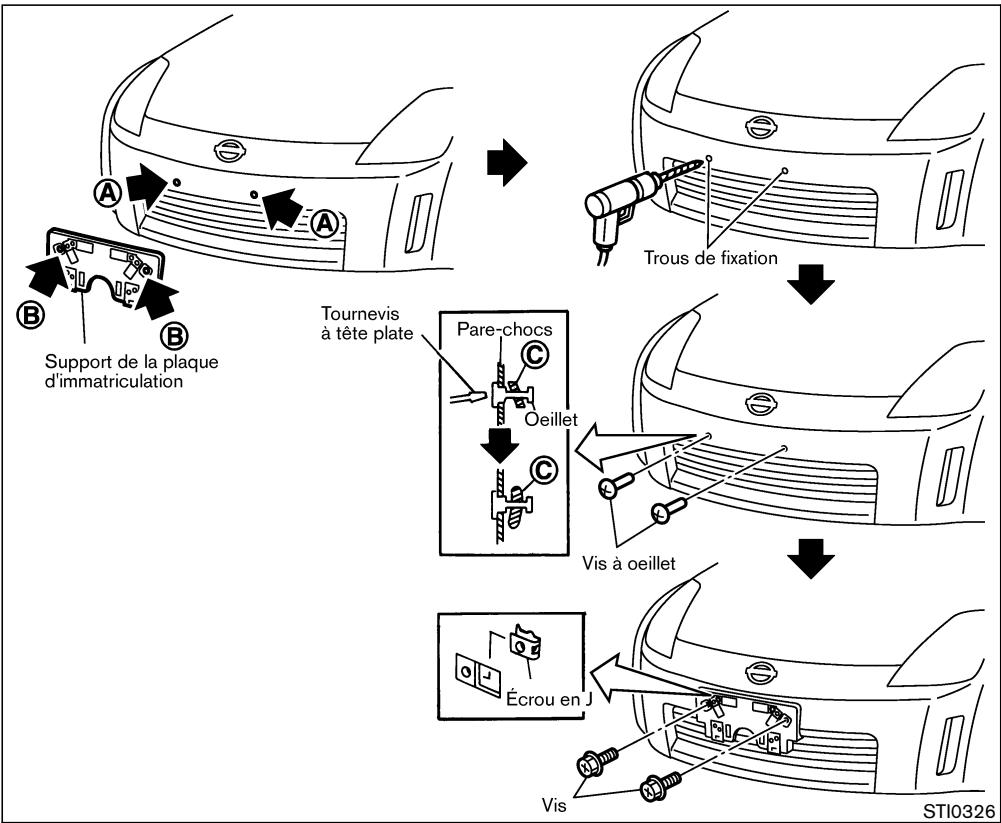 A
A
B
B
Support de la plaque d'immatriculation

Trous de fixation

Tournevis à tête plate
Pare-chocs
C
Oeillet
C

Vis à oeillet

Écrou en J

Vis

STI0326