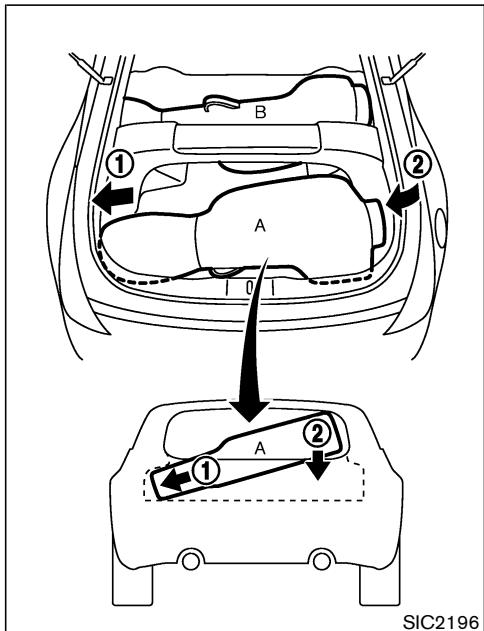 B
1
2
A
A
2
1
SIC2196