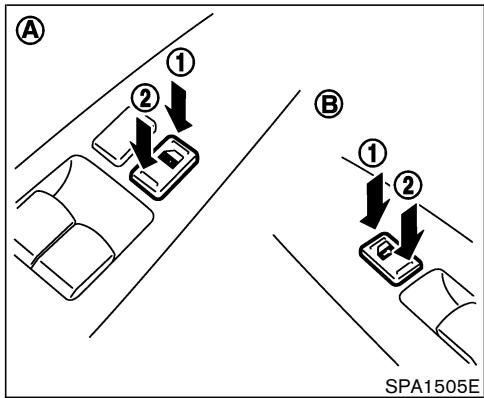 A
1
2
B
1
2
SPA1505E