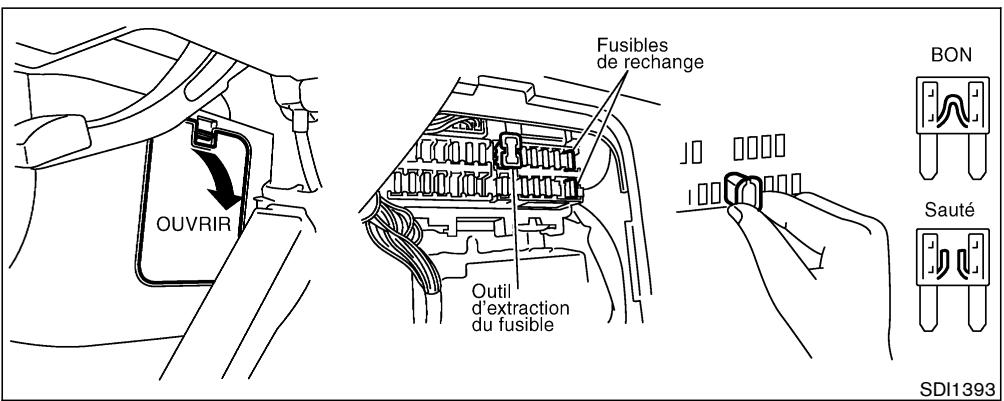 OUVRIR

Fusibles de rechange

Outil d'extraction du fusible

BON

Sauté

SDI1393