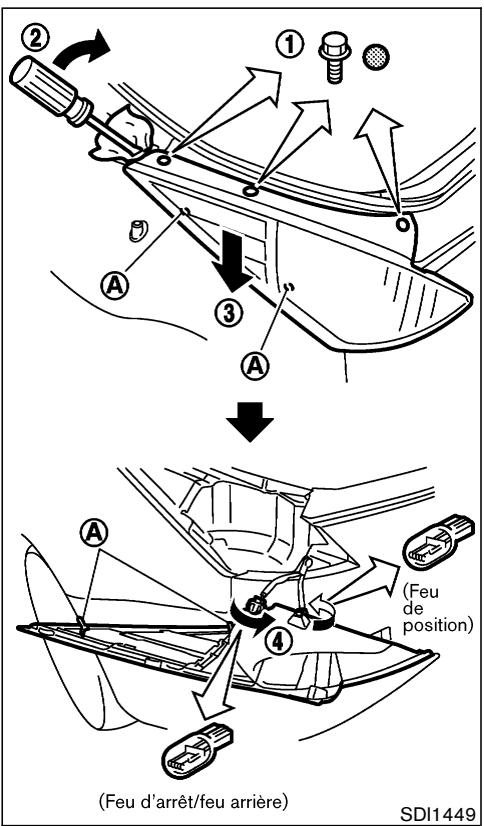 ②
①
Ⓐ
③
Ⓐ
Ⓐ
④
(Feu de position)
(Feu d'arrêt/feu arrière)
SDI1449