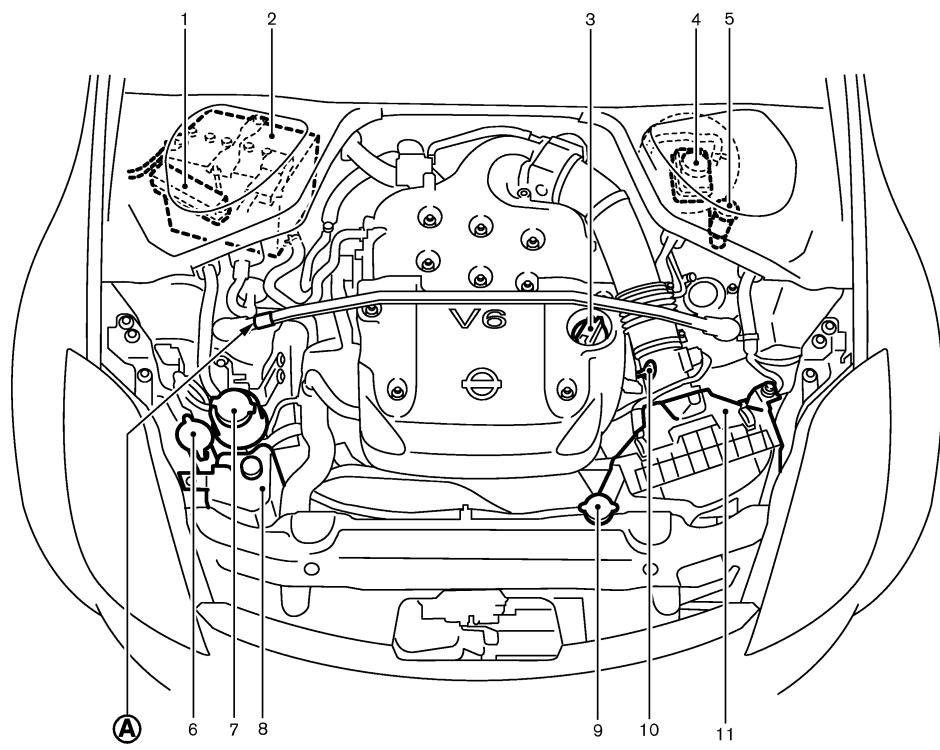 1
2
3
4
5
V6
A
6
7
8
9
10
11