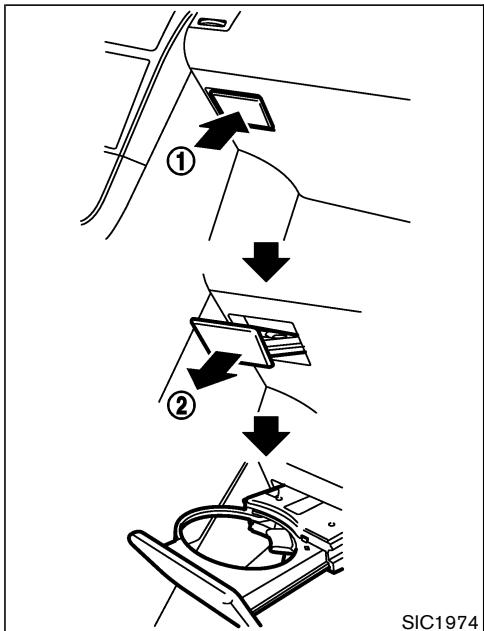 ①

②

SIC1974