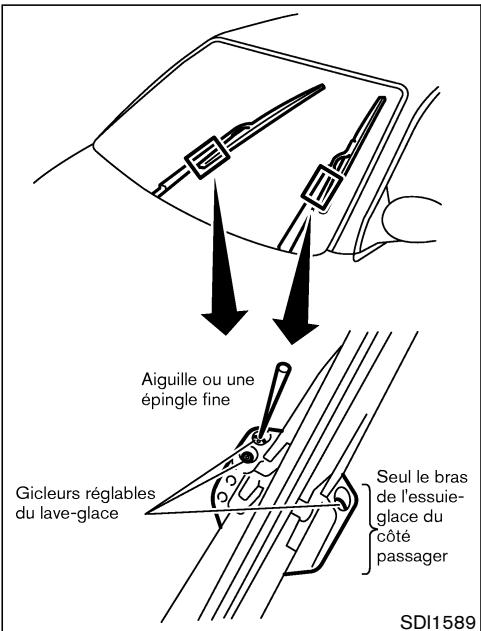 Aiguille ou une épingle fine

Gicleurs réglables du lave-glace

Seul le bras de l'essuie-glace du côté passager

SDI1589