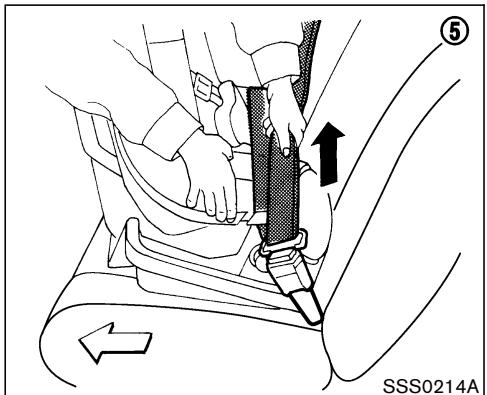 ⑤

SSS0214A