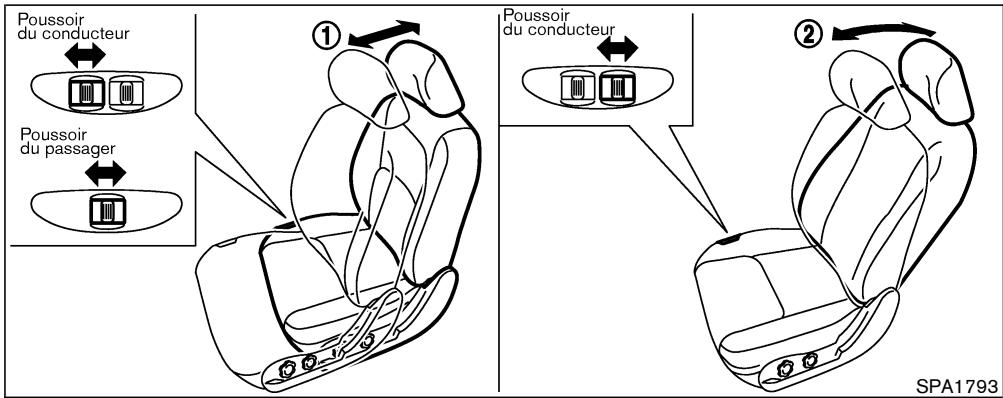 Poussoir du conducteur

Poussoir du passager

①

Poussoir du conducteur

②

SPA1793