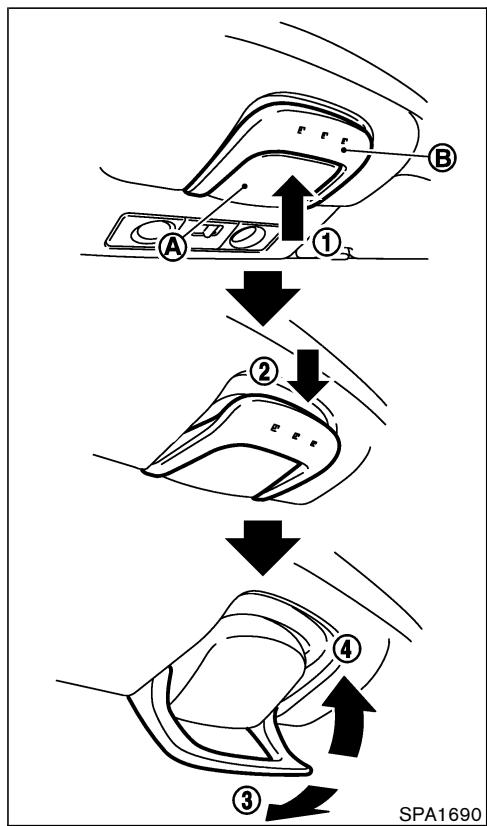 B
A
1
2
4
3
SPA1690