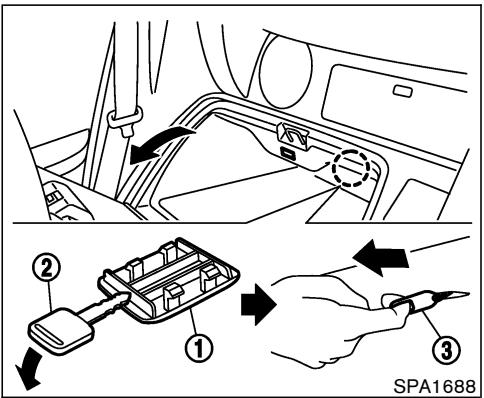 2

1

3

SPA1688