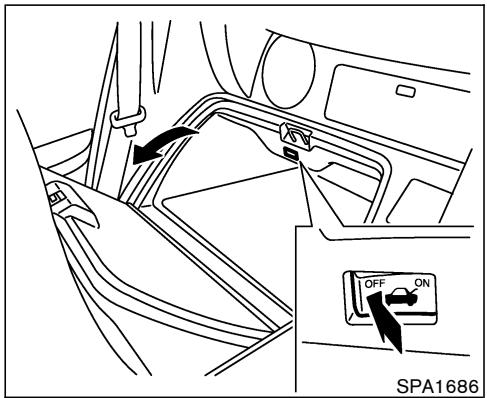 OFF
ON
SPA1686