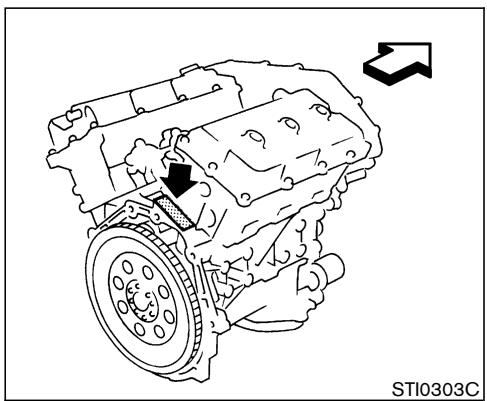 STI0303C