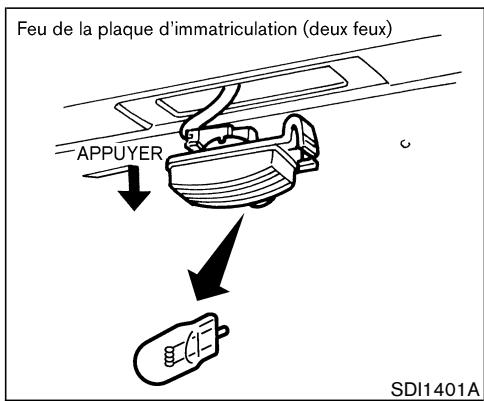 Feu de la plaque d'immatriculation (deux feux)

APPUYER

SDI1401A