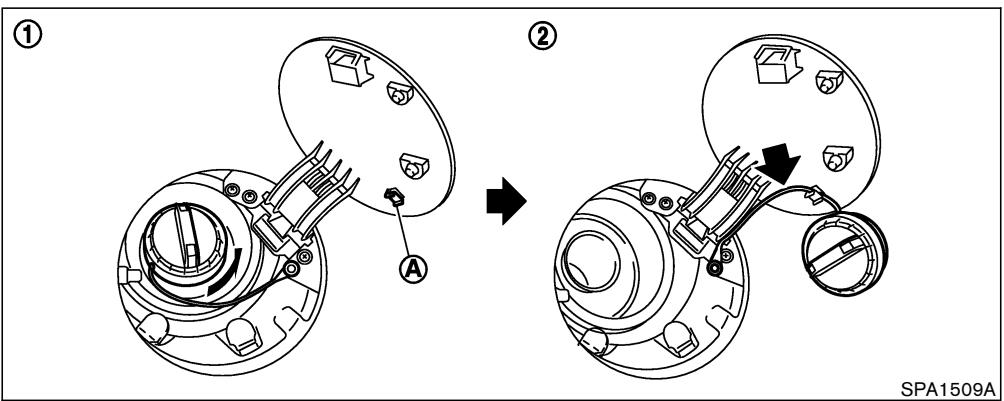 ①

Ⓐ

②

SPA1509A