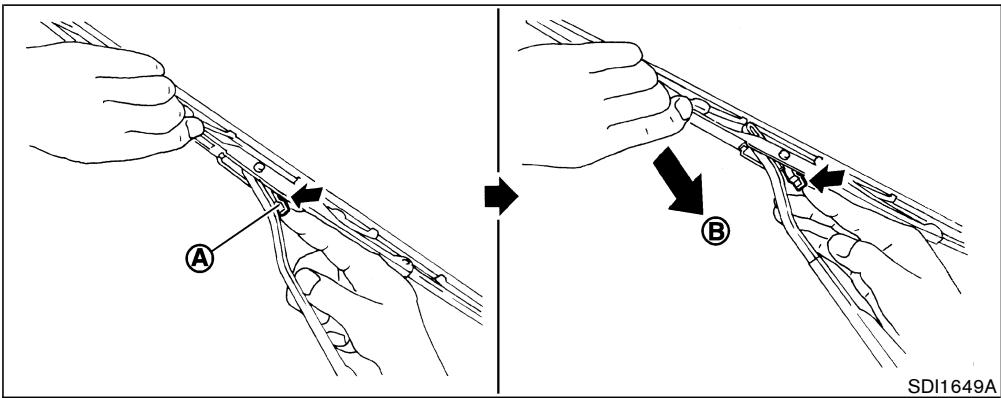 Ⓐ

Ⓑ

SDI1649A