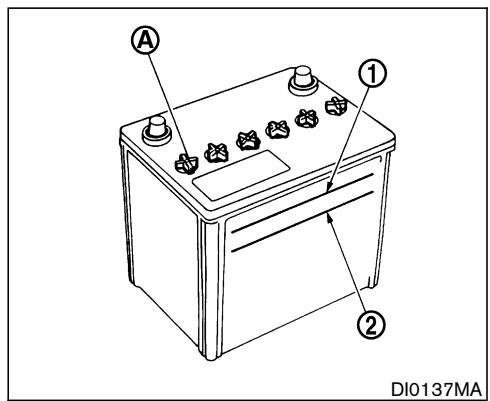 A
1
2
DI0137MA