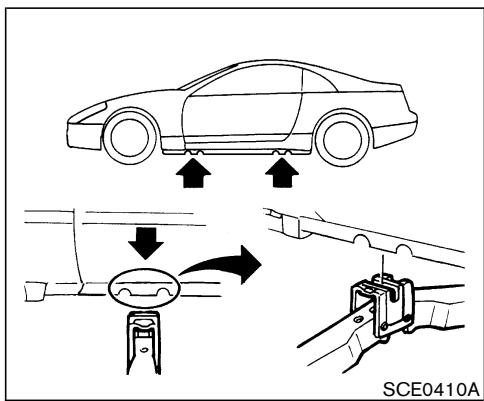 SCE0410A