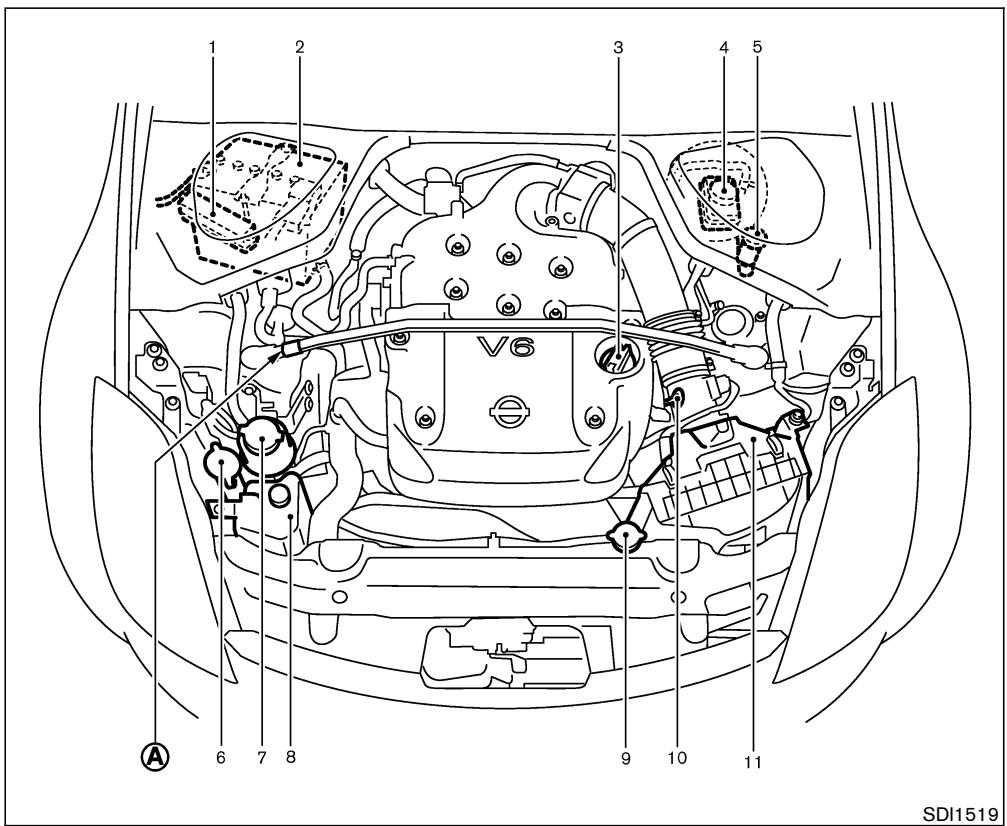 1
2
3
4
5
V6
Ⓐ
6
7
8
9
10
11
SDI1519