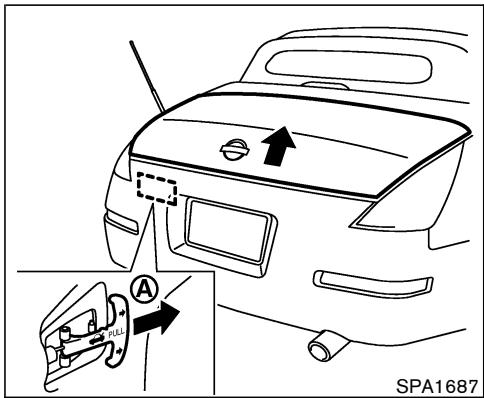 Ⓐ
PULL
SPA1687