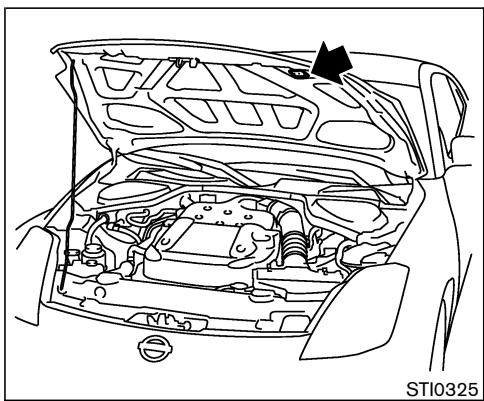 STI0325