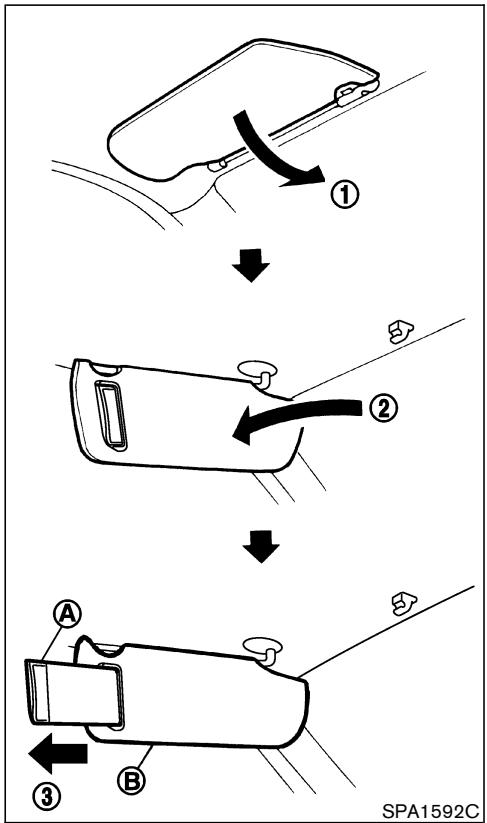 ①

②

Ⓐ

Ⓑ

③

SPA1592C