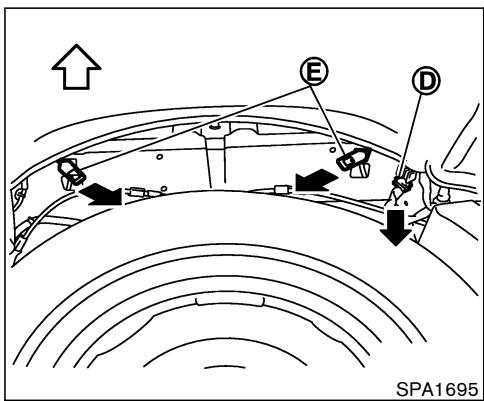 E
D
SPA1695