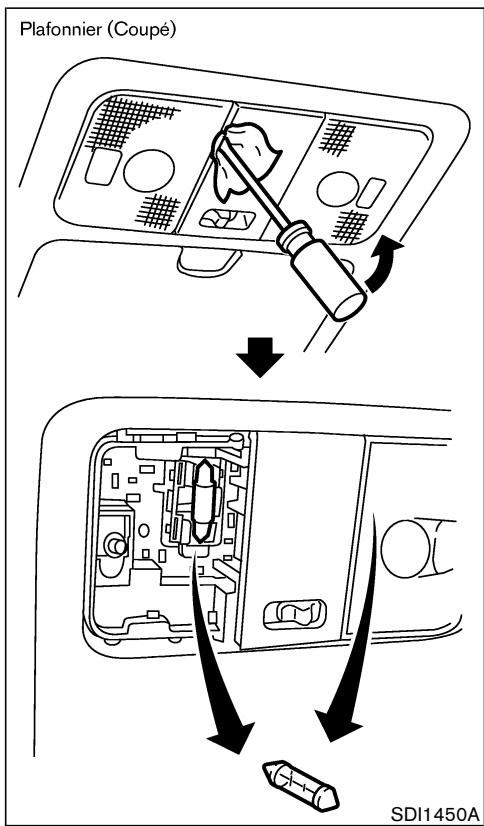 Plafonnier (Coupé)

SDI1450A