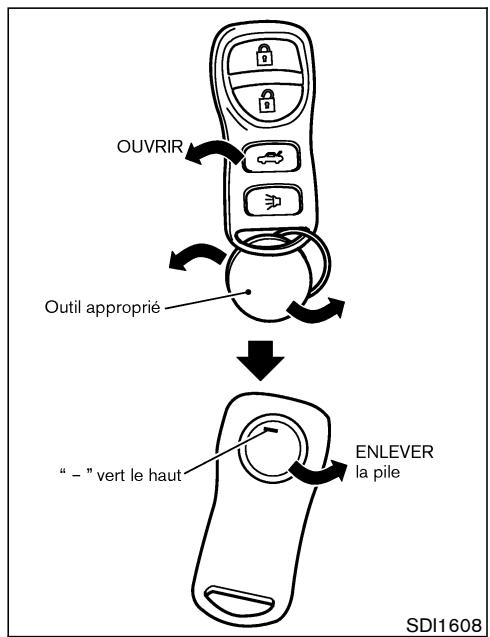 OUVRIR

Outil approprié

“ – ” vert le haut

ENLEVER la pile

SDI1608