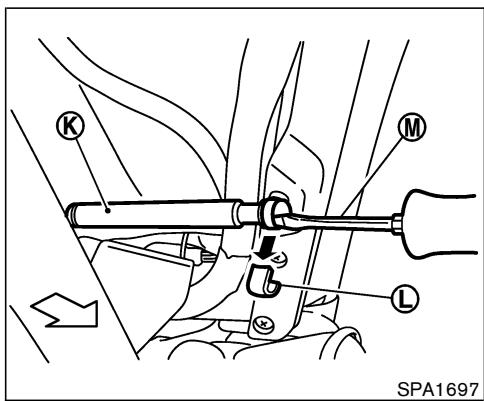 K
M
L
SPA1697