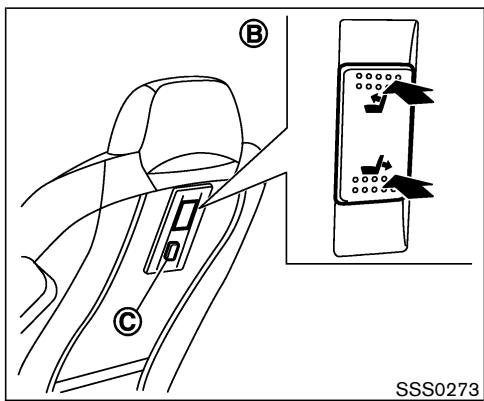 B

C

SSS0273