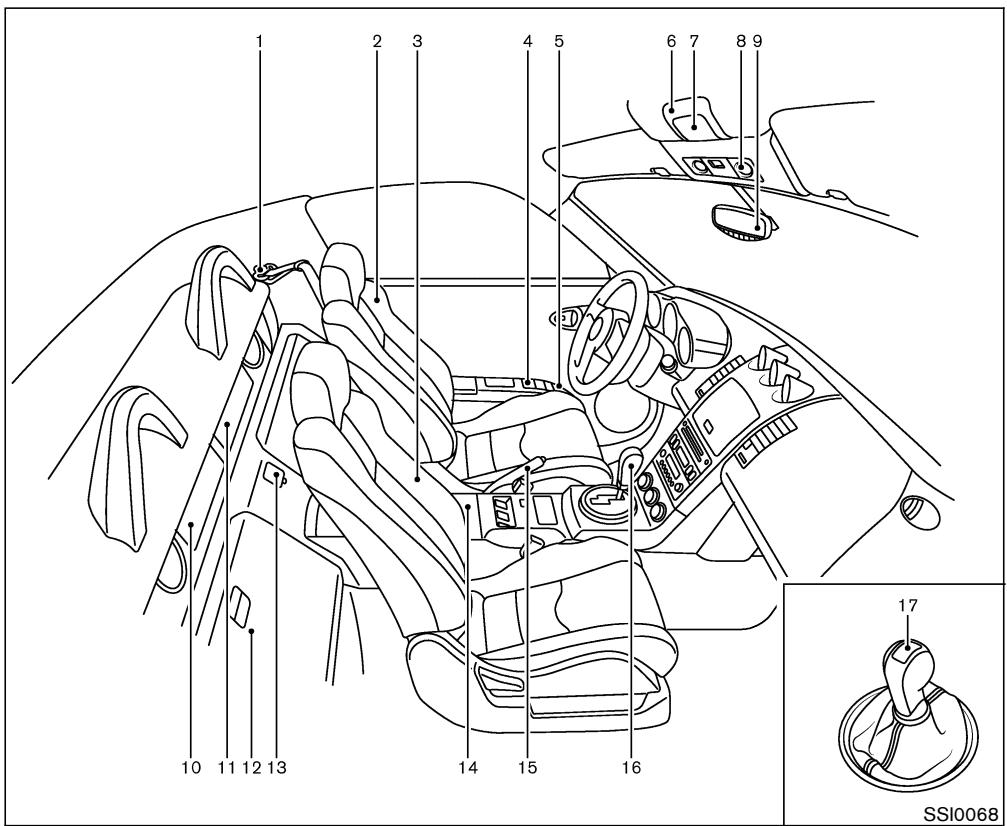 1 2 3 4 5 6 7 8 9

10 11 12 13 14 15 16

17

SSI0068