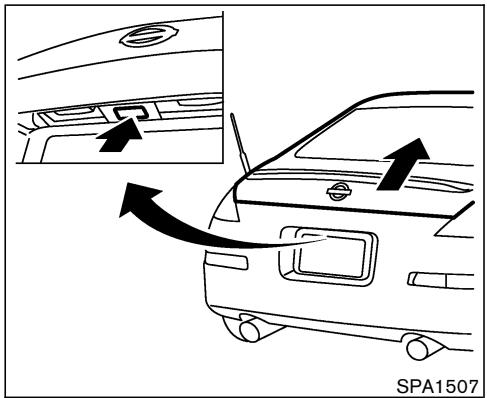 SPA1507