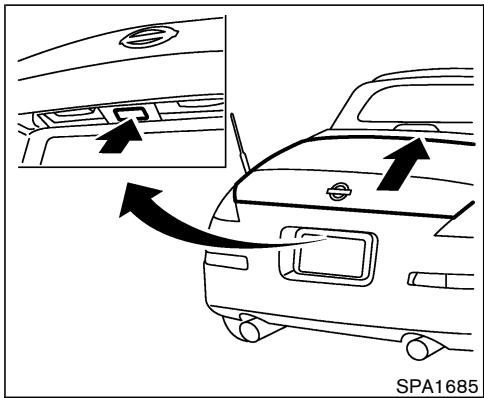 SPA1685