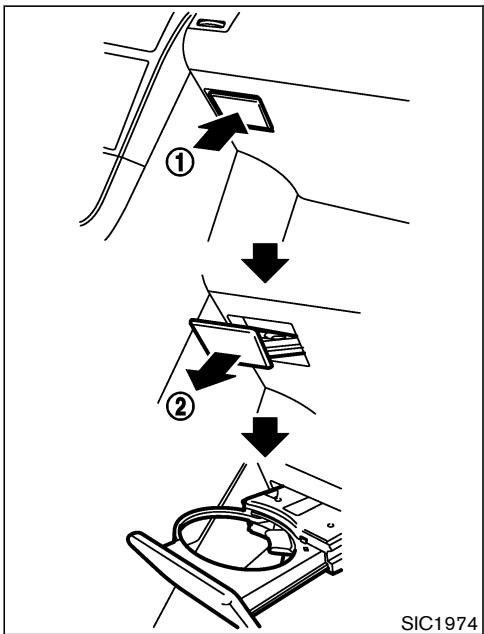 ①

②

SIC1974