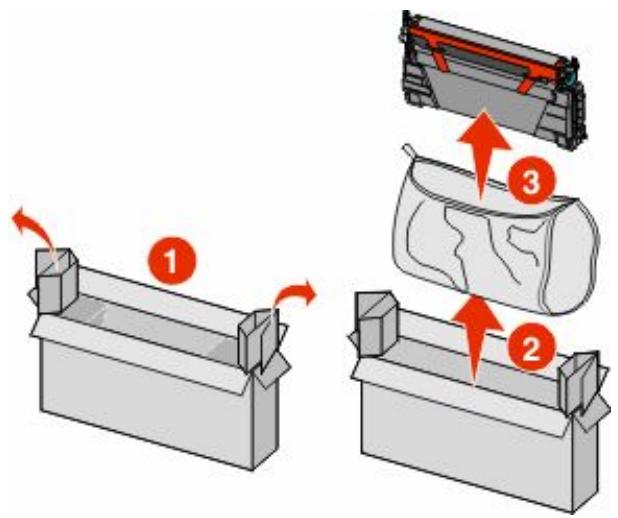 1

3

2