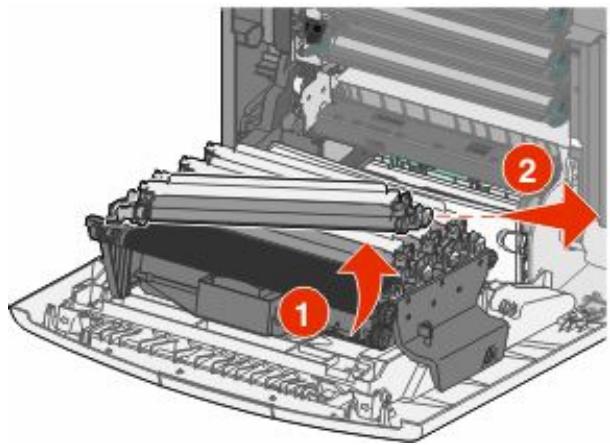 2

1