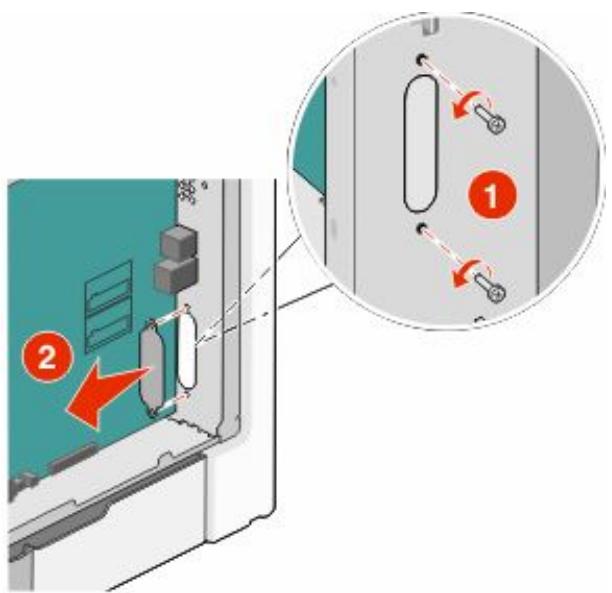 1

2