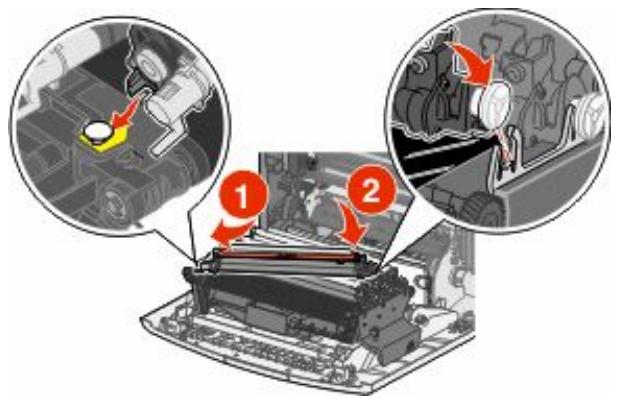 1
2